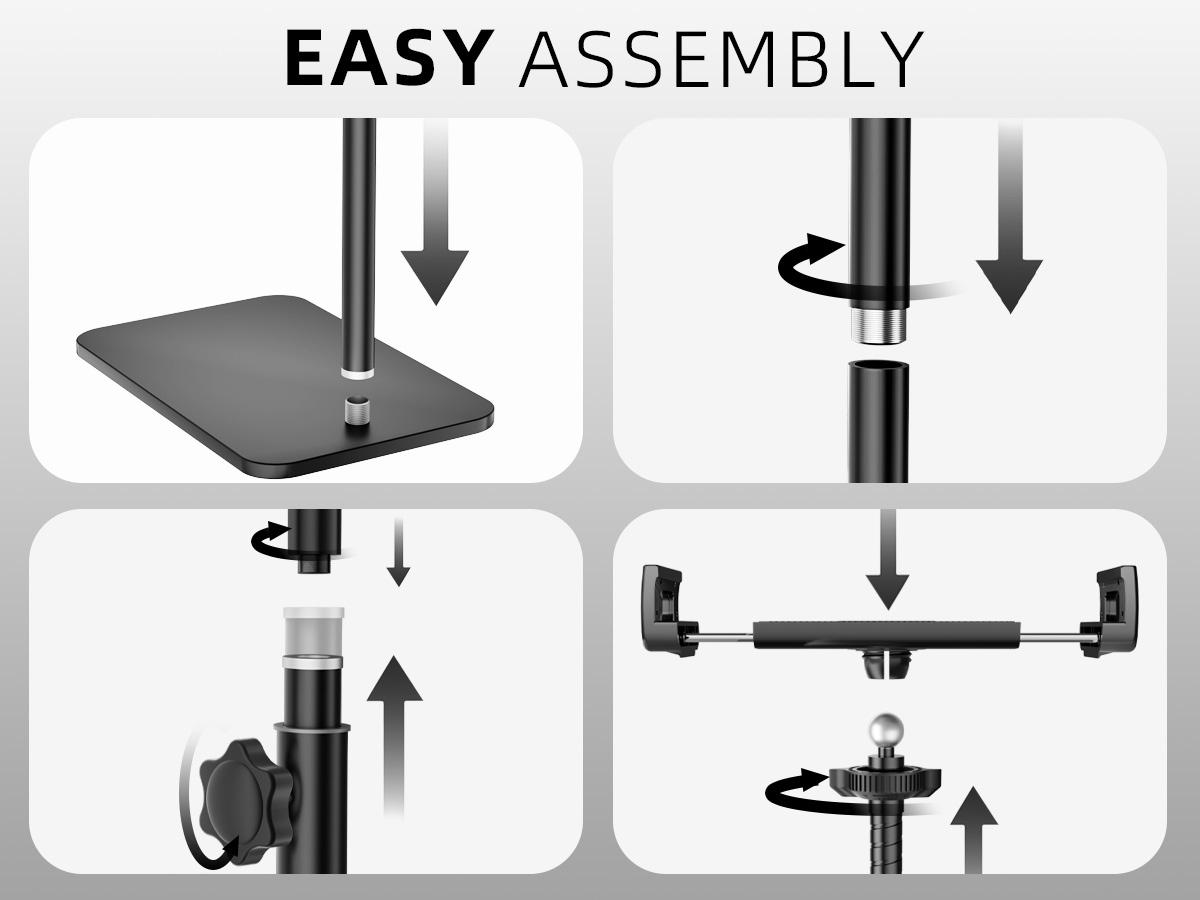 EASY ASSEMBLY